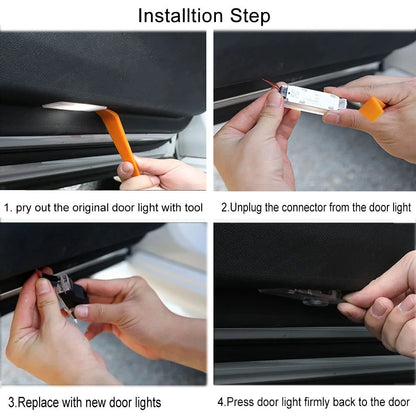 Installtion Step

1. pry out the original door light with tool

2.Unplug the connector from the door light

3.Replace with new door lights

4.Press door light firmly back to the door