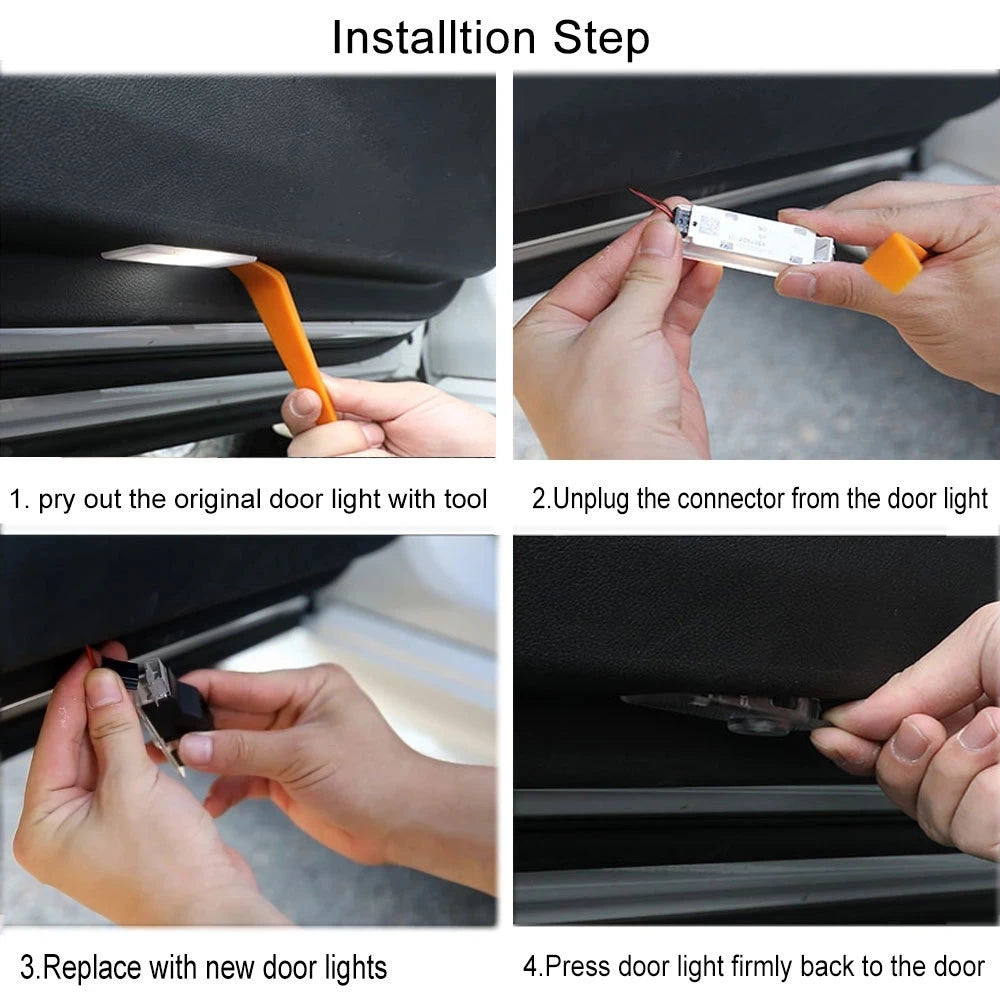 Installtion Step

1. pry out the original door light with tool

2.Unplug the connector from the door light

3.Replace with new door lights

4.Press door light firmly back to the door