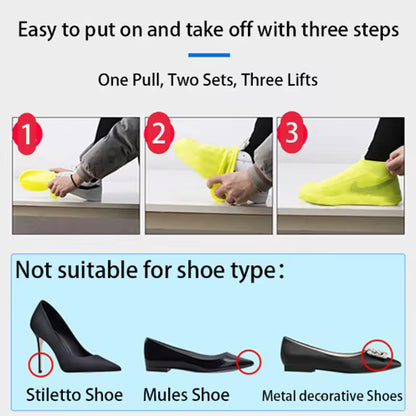 Easy to put on and take off with three steps

One Pull, Two Sets, Three Lifts

1

2

3

Not suitable for shoe type:

Stiletto Shoe

Mules Shoe

Metal decorative Shoes